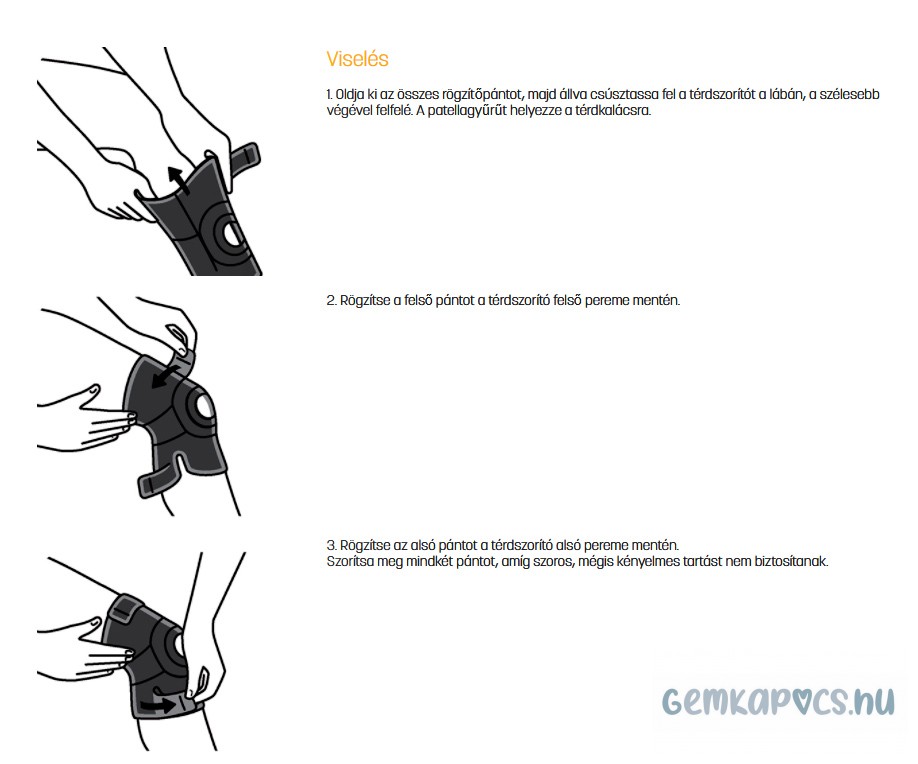 Viselés

1. Oldja ki az összes rögzítőpántot, majd állva csúsztassa fel a térdszorítót a lábán, a szélesebb végével felfelé. A patellagyűrűt helyezze a térdkalácsra.

2. Rögzítse a felső pántot a térdszorító felső pereme mentén.

3. Rögzítse az alsó pántot a térdszorító alsó pereme mentén.
Szorítsa meg mindkét pántot, amíg szoros, mégis kényelmes tartást nem biztosítanak.

GEMKAPOCS.hu