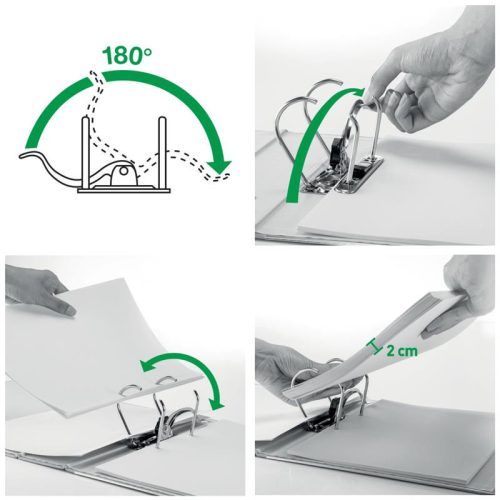 180°

2 cm